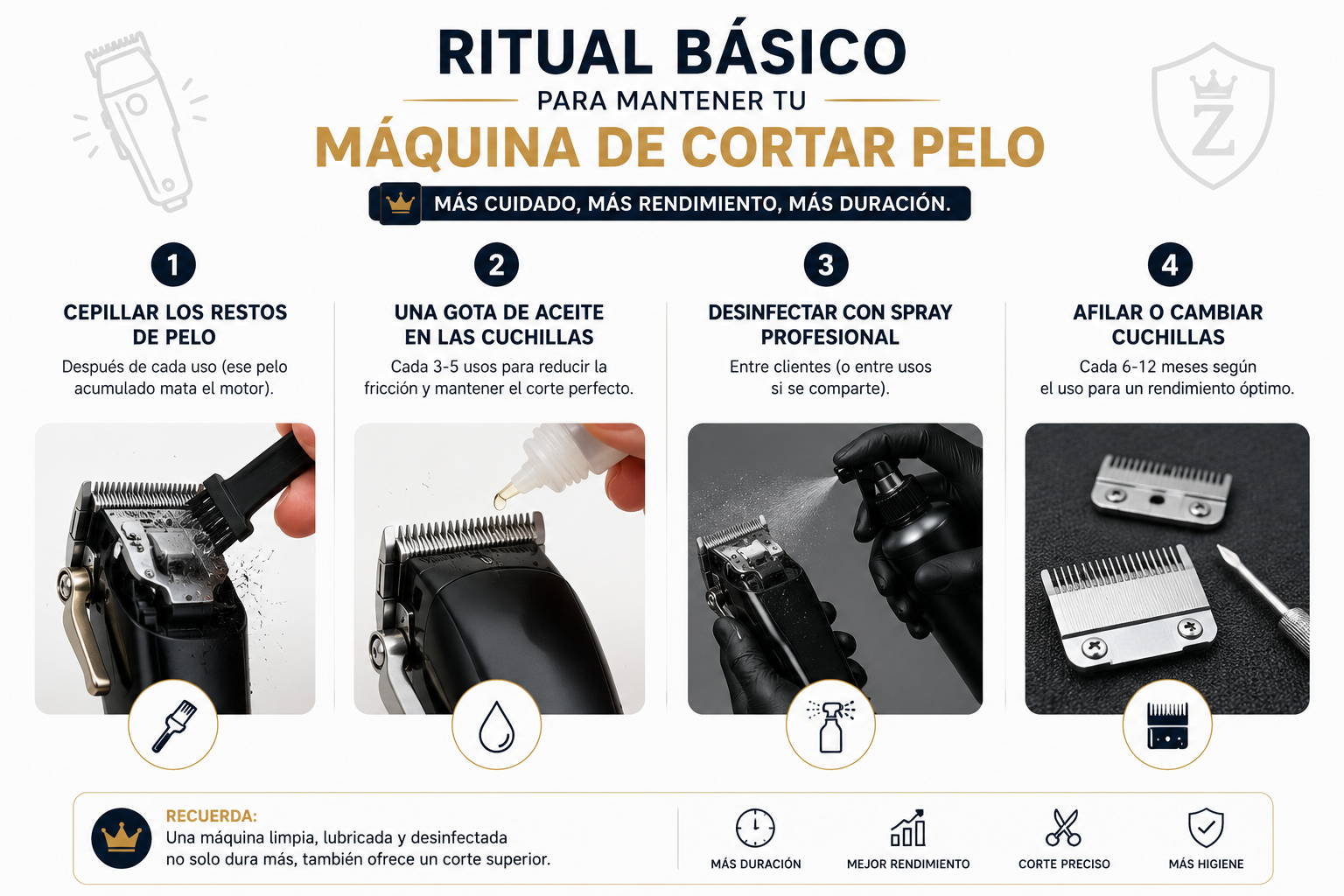 RITUAL BÁSICO
PARA MANTENER TU
MÁQUINA DE CORTAR PELO
MÁS CUIDADO, MÁS RENDIMIENTO, MÁS DURACIÓN.

Z

1
CEPILLAR LOS RESTOS DE PELO
Después de cada uso (ese pelo acumulado mata el motor).

2
UNA GOTA DE ACEITE EN LAS CUCHILLAS
Cada 3-5 usos para reducir la fricción y mantener el corte perfecto.

3
DESINFECTAR CON SPRAY PROFESIONAL
Entre clientes (o entre usos si se comparte).

4
AFILAR O CAMBIAR CUCHILLAS
Cada 6-12 meses según el uso para un rendimiento óptimo.

RECUERDA:
Una máquina limpia, lubricada y desinfectada no solo dura más, también ofrece un corte superior.

MÁS DURACIÓN
MEJOR RENDIMIENTO
CORTE PRECISO
MÁS HIGIENE