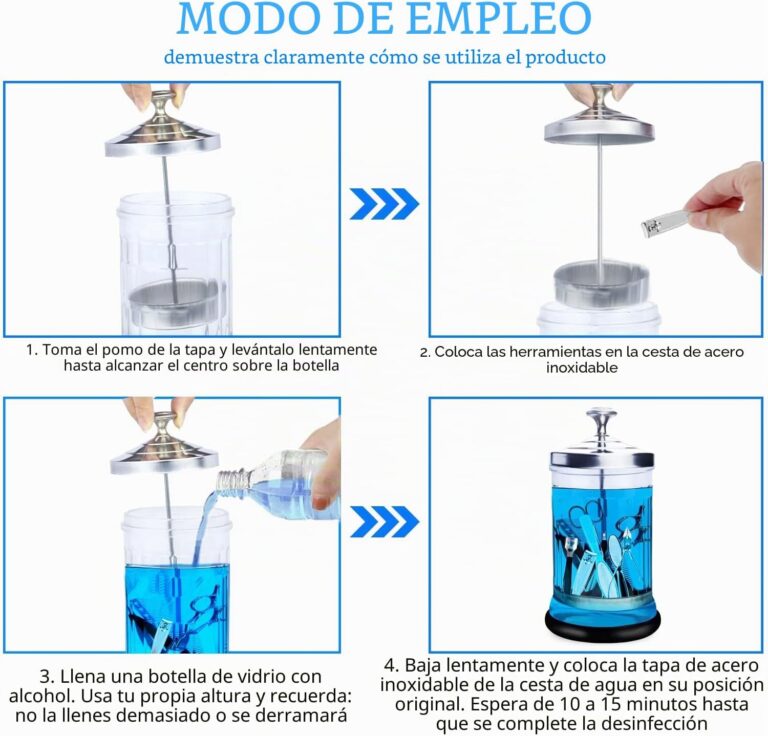 MODO DE EMPLEO

demuestra claramente cómo se utiliza el producto

1. Toma el pomo de la tapa y levántalo lentamente hasta alcanzar el centro sobre la botella

2. Coloca las herramientas en la cesta de acero inoxidable

3. Llena una botella de vidrio con alcohol. Usa tu propia altura y recuerda: no la llenes demasiado o se derramará

4. Baja lentamente y coloca la tapa de acero inoxidable de la cesta de agua en su posición original. Espera de 10 a 15 minutos hasta que se complete la desinfección